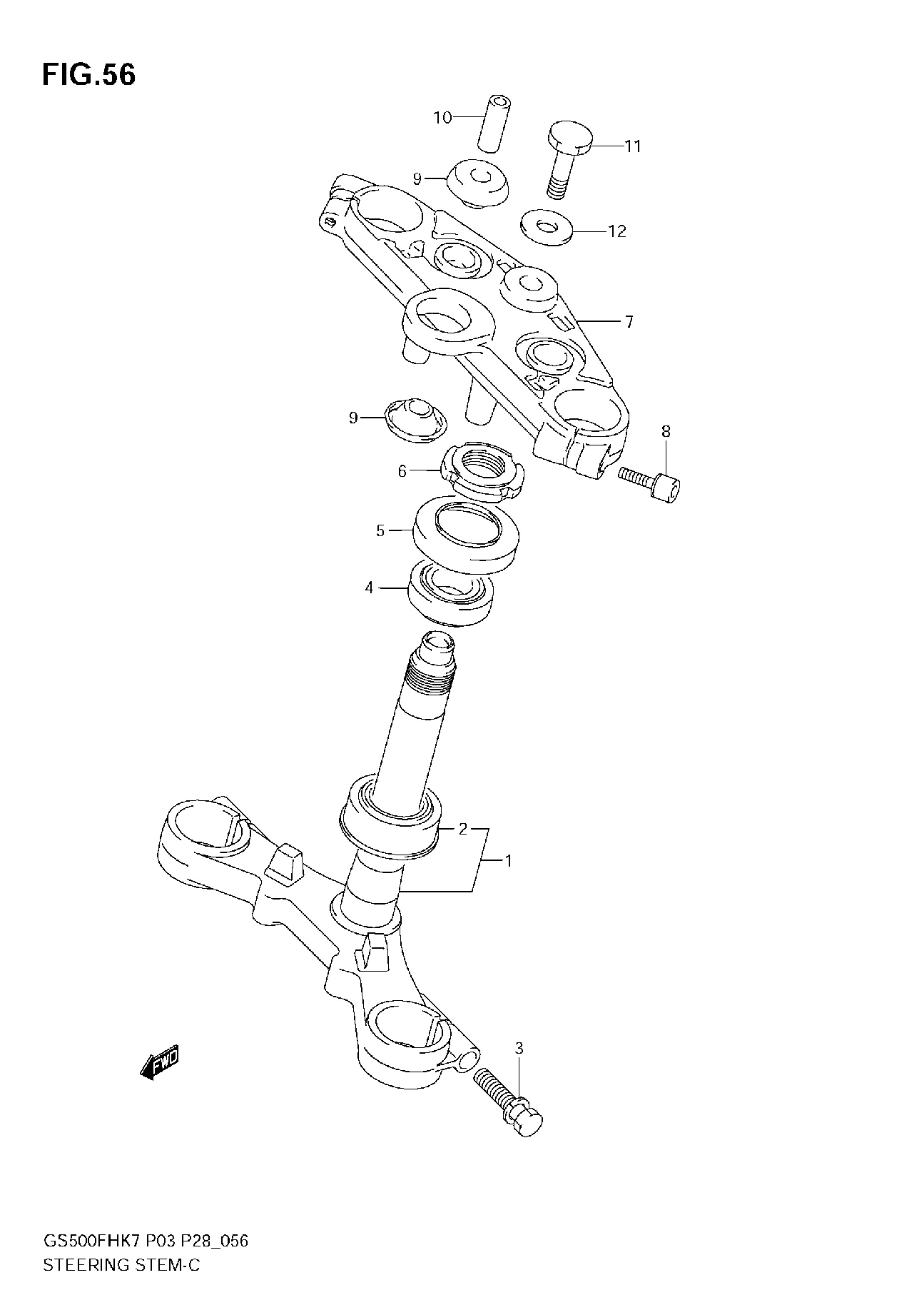 FIG.56

10
11
9
12
7
9
8
6
5
4
2
1
FWD
3

GS500FHK7 P03 P28_056
STEERING STEM-C